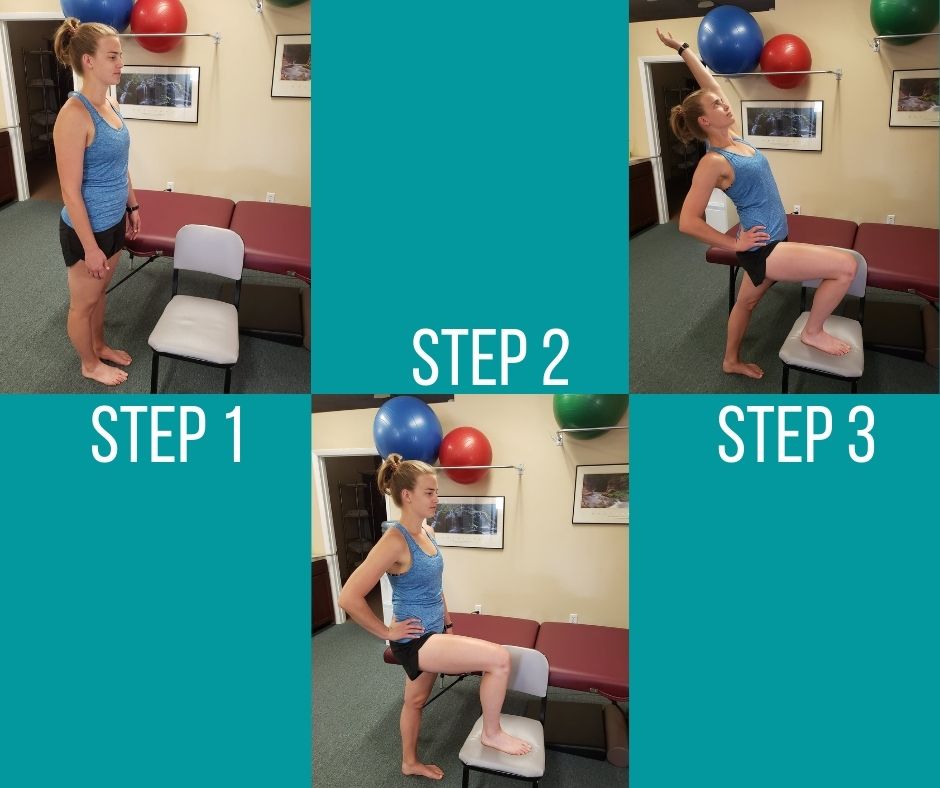 STEP 1

STEP 2

STEP 3